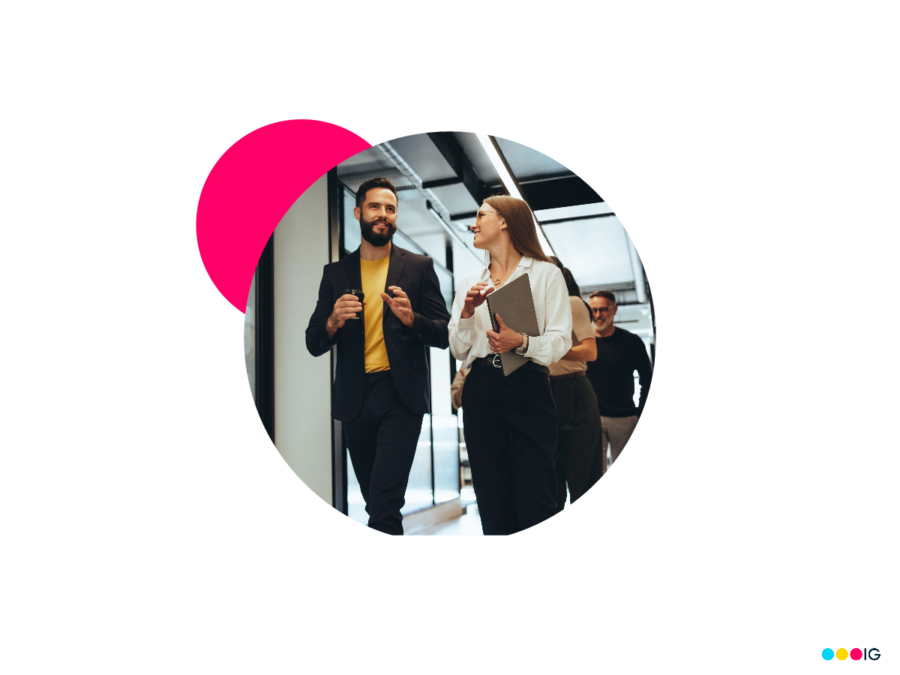 IG